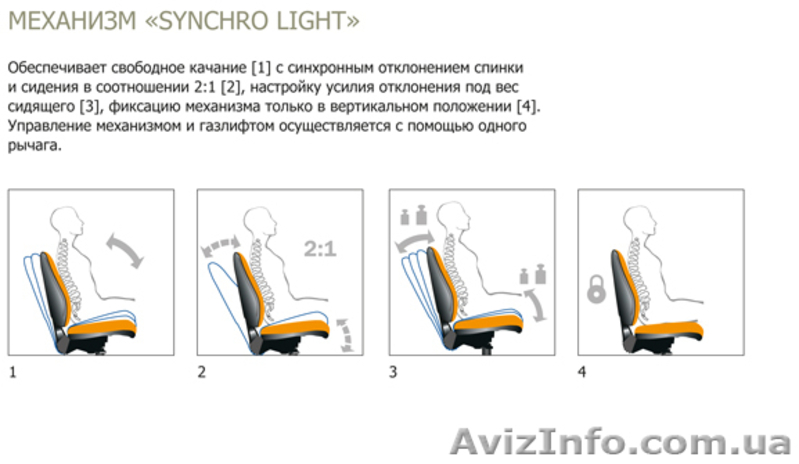 МЕХАНИЗМ «SYNCHRO LIGHT»

Обеспечивает свободное качание [1] с синхронным отклонением спинки и сидения в соотношении 2:1 [2], настройку усилия отклонения под вес сидящего [3], фиксацию механизма только в вертикальном положении [4]. Управление механизмом и газлифтом осуществляется с помощью одного рычага.

2:1

1

2

3

4

AvizInfo.com.ua