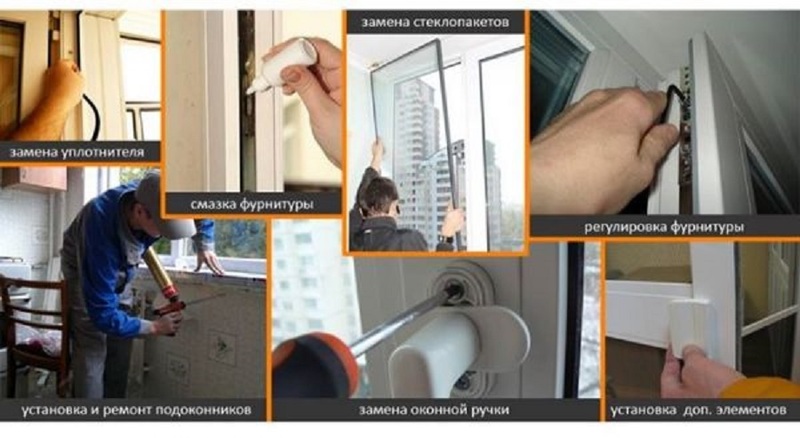 замена уплотнителя

смазка фурнитуры

замена стеклопакетов

регулировка фурнитуры

установка и ремонт подоконников

замена оконной ручки

установка доп. элементов